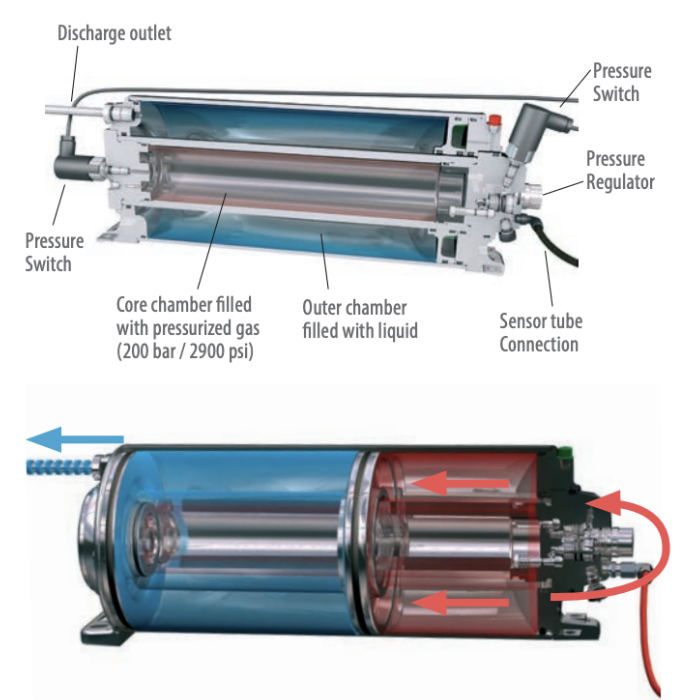 Discharge outlet

Pressure Switch

Pressure Regulator

Pressure Switch

Core chamber filled with pressurized gas (200 bar / 2900 psi)

Outer chamber filled with liquid

Sensor tube Connection